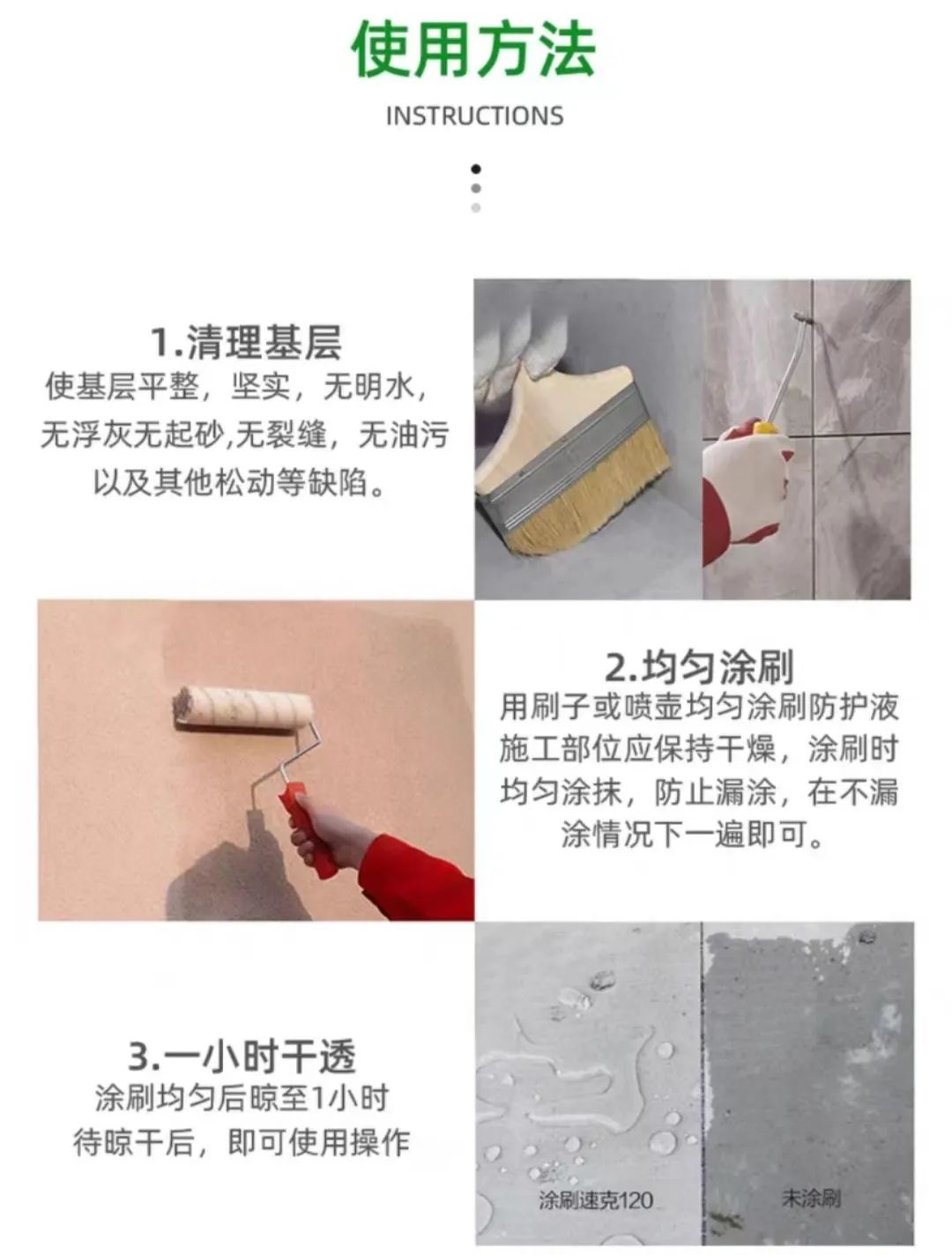 使用方法

INSTRUCTIONS

1.清理基层

使基层平整，坚实，无明水，无浮灰无起砂,无裂缝，无油污以及其他松动等缺陷。

2.均匀涂刷

用刷子或喷壶均匀涂刷防护液施工部位应保持干燥，涂刷时均匀涂抹，防止漏涂，在不漏涂情况下一遍即可。

3.一小时干透

涂刷均匀后晾至1小时待晾干后，即可使用操作

涂刷速克120

未涂刷